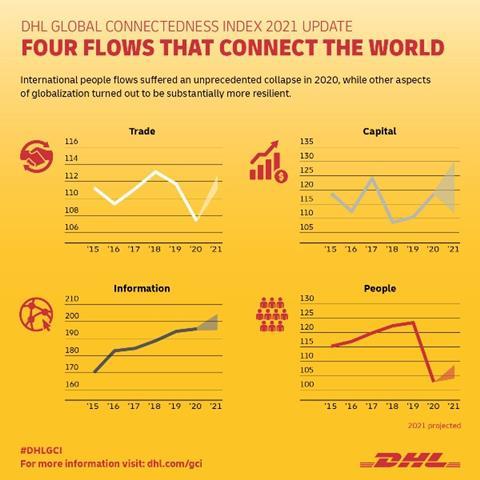 DHL GLOBAL CONNECTEDNESS INDEX 2021 UPDATE
FOUR FLOWS THAT CONNECT THE WORLD

International people flows suffered an unprecedented collapse in 2020, while other aspects of globalization turned out to be substantially more resilient.

Trade
116
114
112
110
108
106
'15 '16 '17 '18 '19 '20 '21

Capital
135
130
125
120
115
110
105
'15 '16 '17 '18 '19 '20 '21

Information
210
200
190
180
170
160
'15 '16 '17 '18 '19 '20 '21

People
130
125
120
115
110
105
100
'15 '16 '17 '18 '19 '20 '21

2021 projected

#DHLGCI
For more information visit: dhl.com/gci

DHL